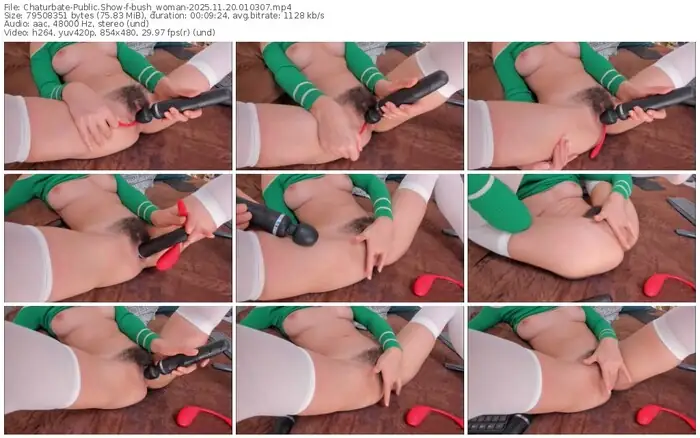 File: Chaturbate-Public.Show-f-bush_woman-2025.11.20.010307.mp4
Size: 79508351 bytes (75.83 MiB), duration: 00:09:24, avg.bitrate: 1128 kb/s
Audio: aac, 48000 Hz, stereo (und)
Video: h264, yuv420p, 854x480, 29.97 fps(r) (und)