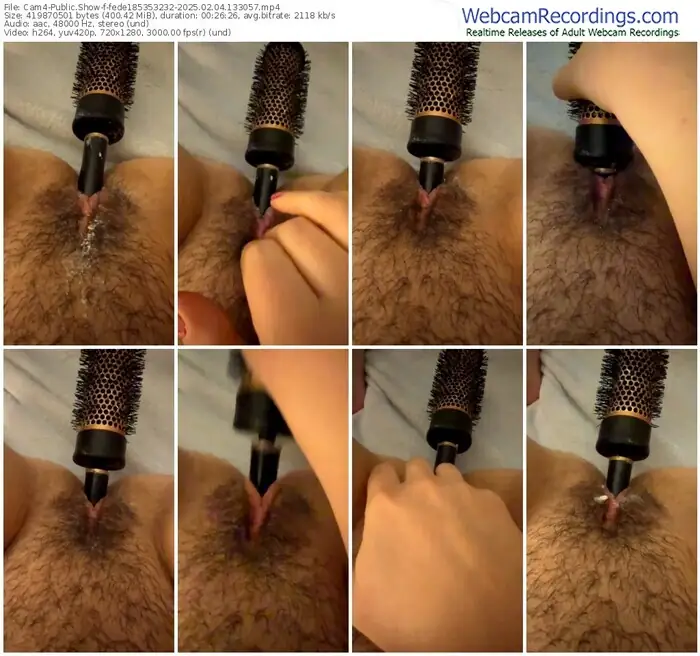 File: Cam4-Public.Show-f-fede185353232-2025.02.04.133057.mp4
Size: 419870501 bytes (400.42 MiB), duration: 00:26:26, avg.bitrate: 2118 kb/s
Audio: aac, 48000 Hz, stereo (und)
Video: h264, yuv420p, 720x1280, 3000.00 fps(r) (und)

WebcamRecordings.com
Realtime Releases of Adult Webcam Recordings