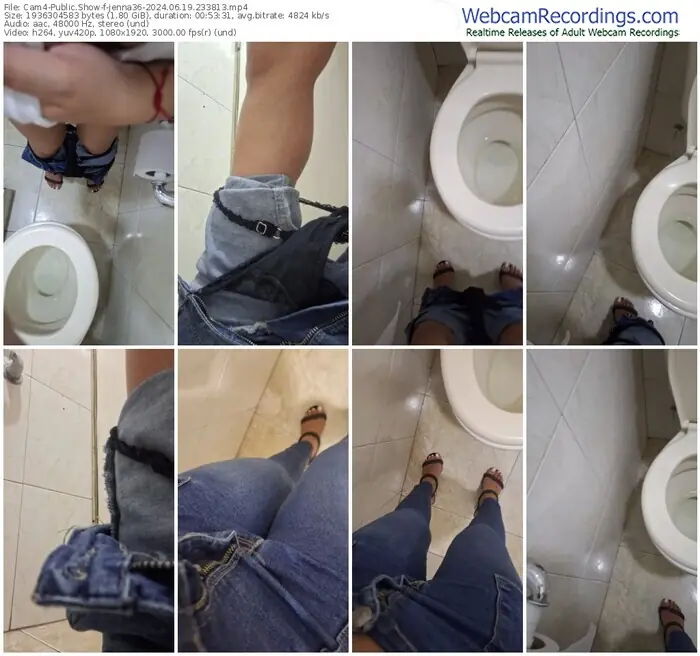 File: Cam4-Public.Show-f-jenna36-2024.06.19.233813.mp4
Size: 1936304583 bytes (1.80 GiB), duration: 00:53:31, avg.bitrate: 4824 kb/s
Audio: aac, 48000 Hz, stereo (und)
Video: h264, yuv420p, 1080x1920, 3000.00 fps(r) (und)

WebcamRecordings.com
Realtime Releases of Adult Webcam Recordings